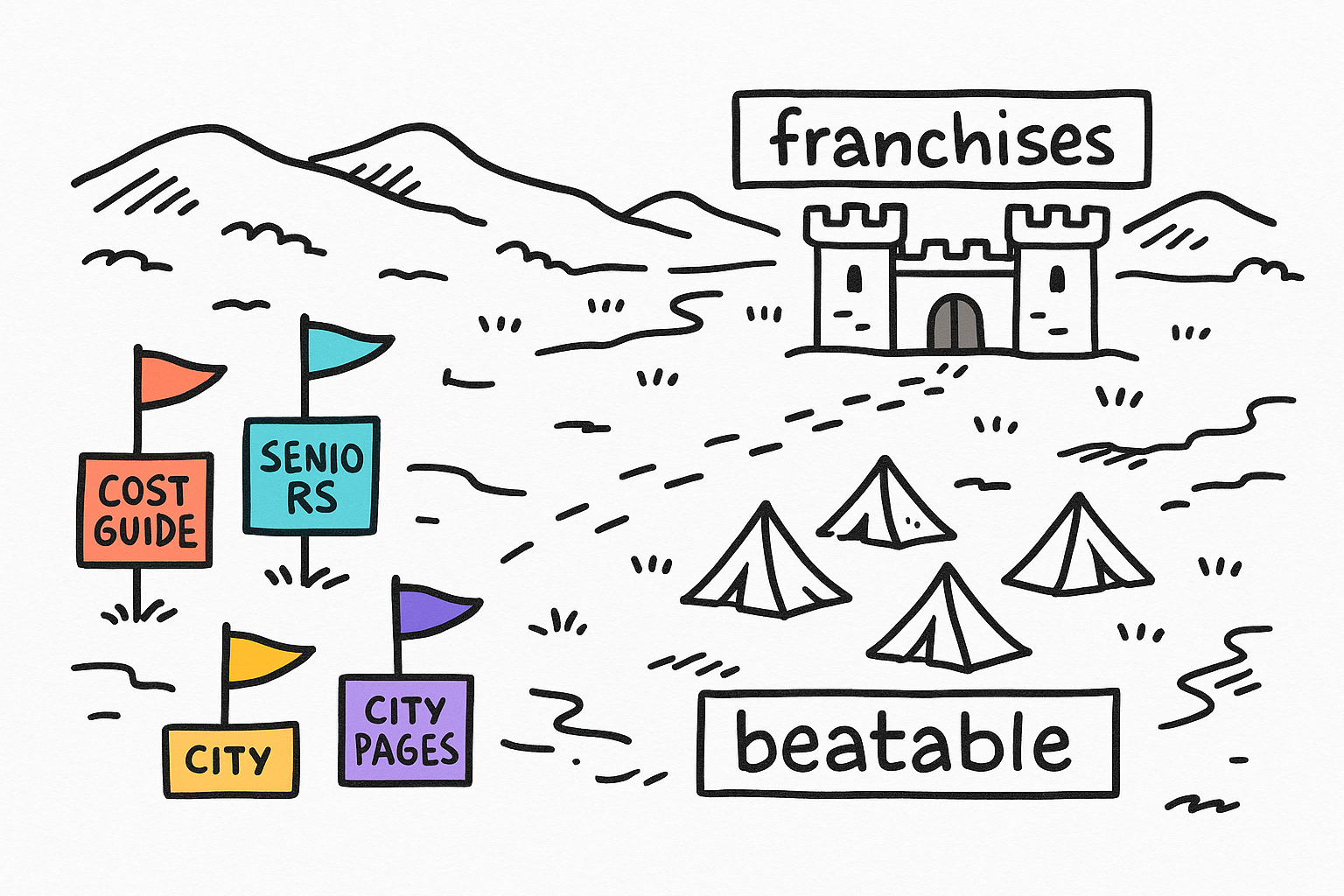 franchises

COST GUIDE

SENIO RS

CITY

CITY PAGES

beatable